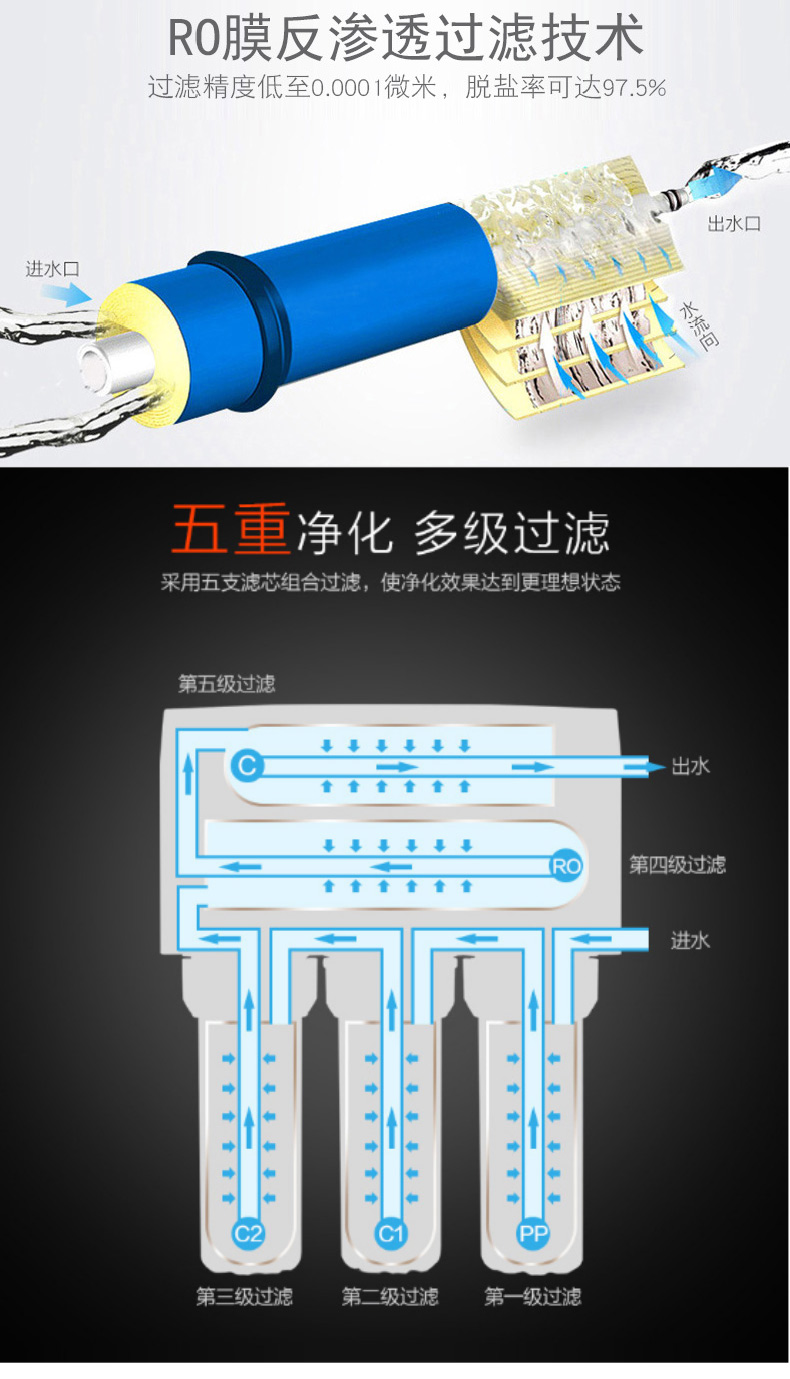 RO膜反渗透过滤技术

过滤精度低至0.0001微米，脱盐率可达97.5%

进水口

出水口

水流向

五重净化 多级过滤

采用五支滤芯组合过滤，使净化效果达到更理想状态

第五级过滤

C

出水

RO

第四级过滤

进水

C2

C1

PP

第三级过滤

第二级过滤

第一级过滤